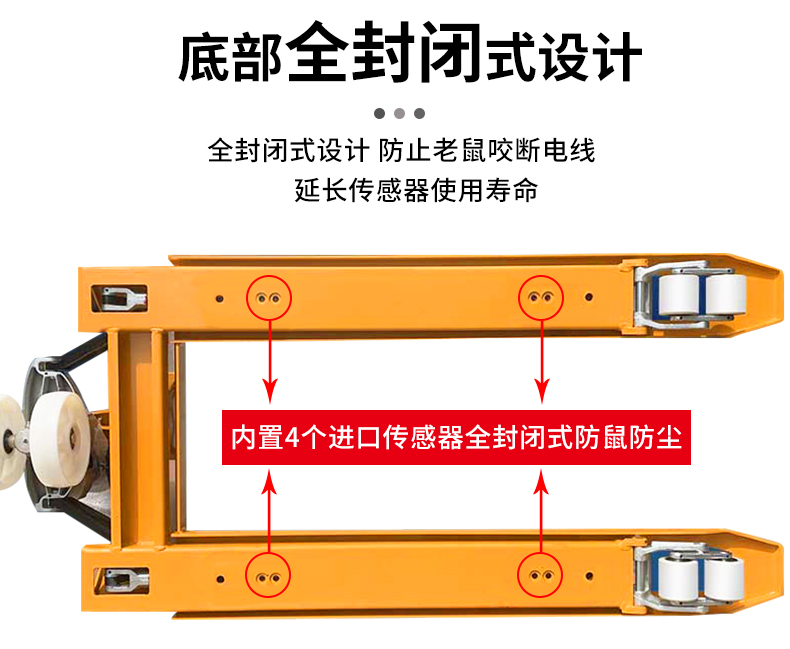 底部全封闭式设计

全封闭式设计 防止老鼠咬断电线
延长传感器使用寿命

内置4个进口传感器全封闭式防鼠防尘